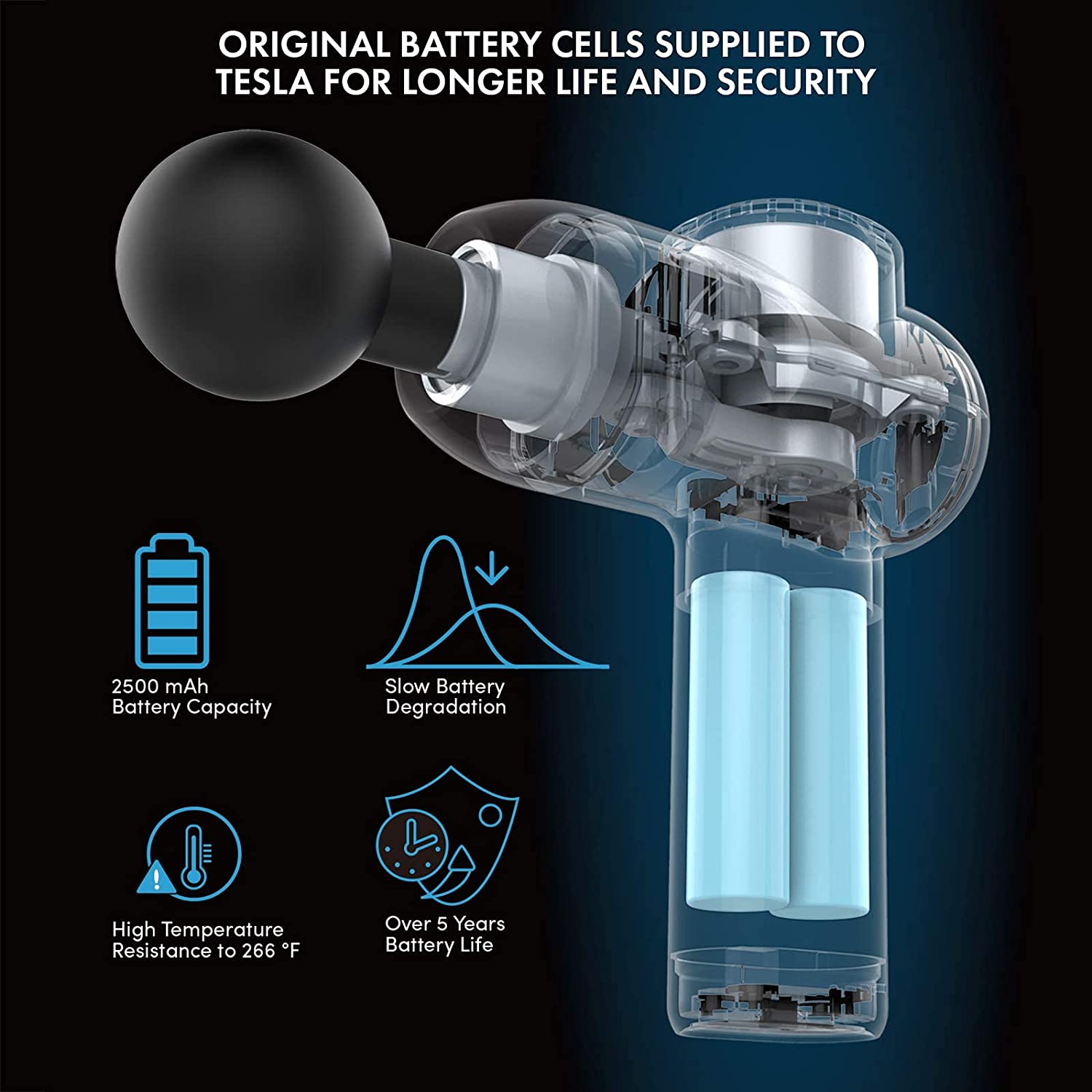 ORIGINAL BATTERY CELLS SUPPLIED TO TESLA FOR LONGER LIFE AND SECURITY

2500 mAh
Battery Capacity

Slow Battery
Degradation

High Temperature
Resistance to 266 °F

Over 5 Years
Battery Life