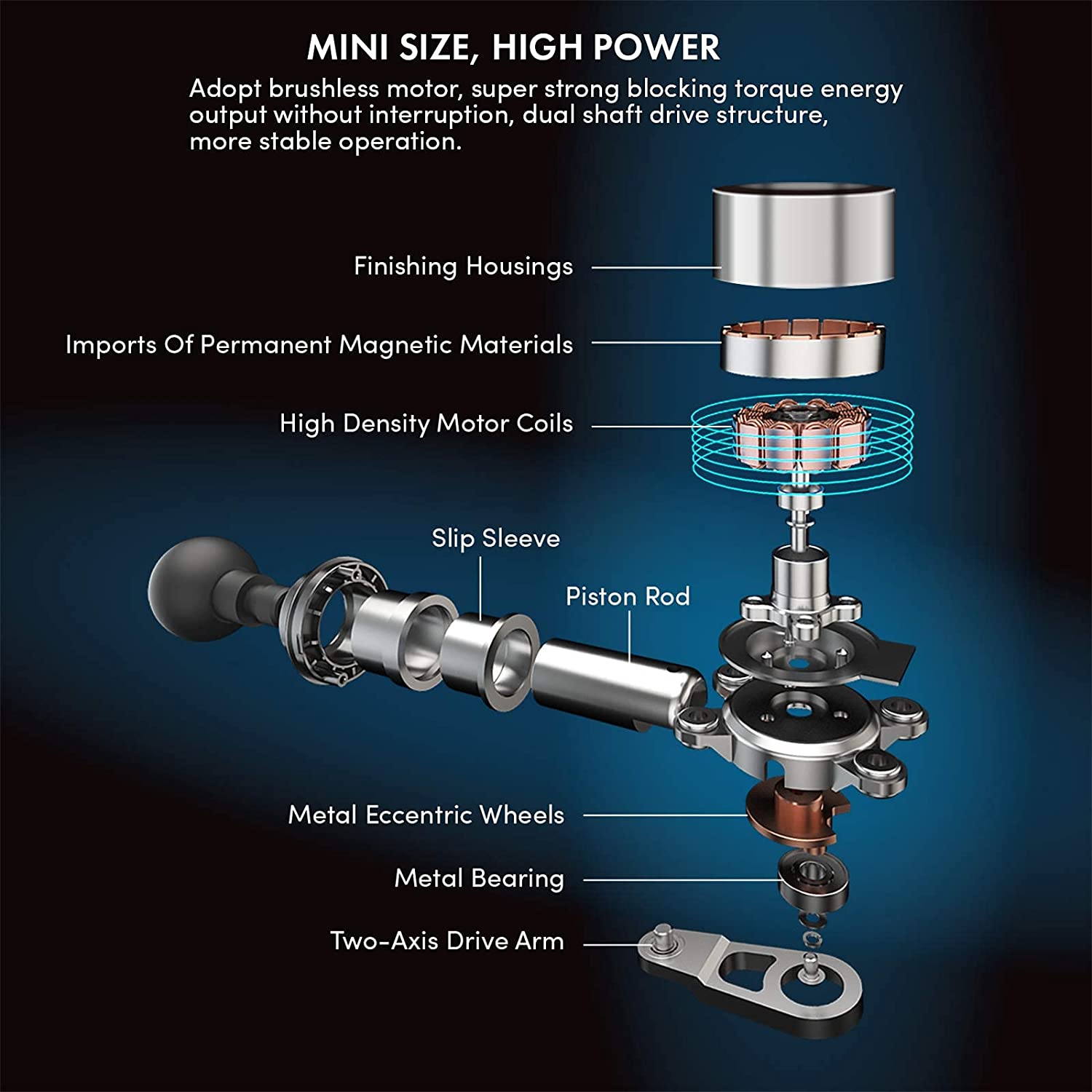 MINI SIZE, HIGH POWER

Adopt brushless motor, super strong blocking torque energy output without interruption, dual shaft drive structure, more stable operation.

Finishing Housings

Imports Of Permanent Magnetic Materials

High Density Motor Coils

Slip Sleeve

Piston Rod

Metal Eccentric Wheels

Metal Bearing

Two-Axis Drive Arm